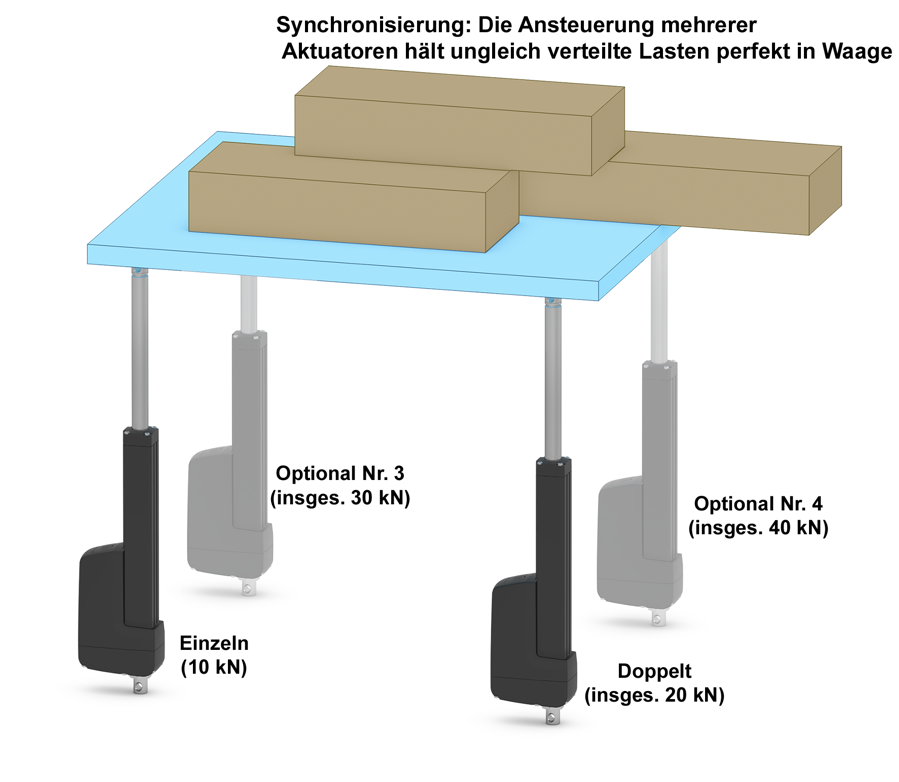 Synchronisierung: Die Ansteuerung mehrerer Aktuatoren hält ungleich verteilte Lasten perfekt in Waage

Optional Nr. 3
(insges. 30 kN)

Optional Nr. 4
(insges. 40 kN)

Einzeln
(10 kN)

Doppelt
(insges. 20 kN)