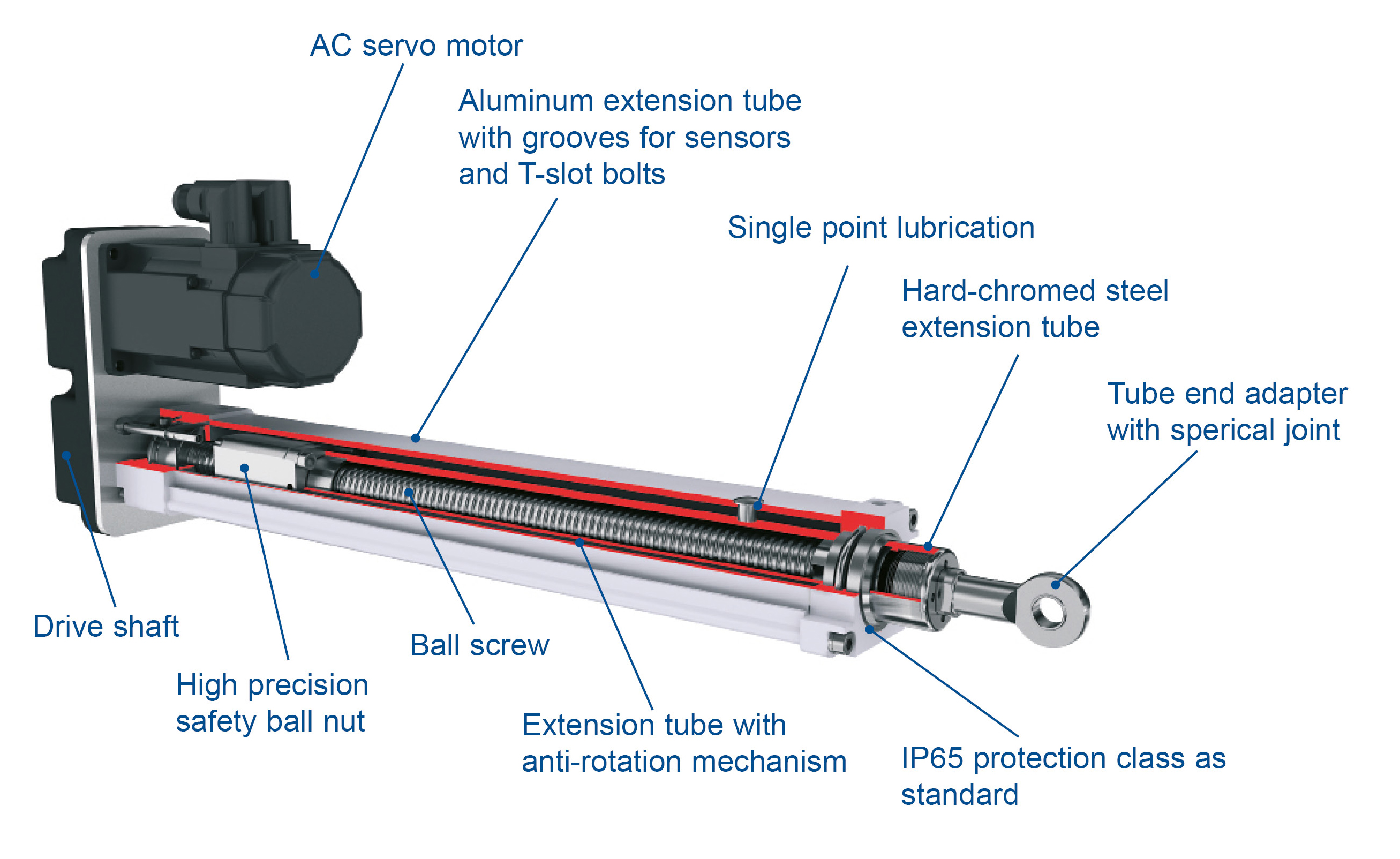 AC servo motor

Aluminum extension tube with grooves for sensors and T-slot bolts

Single point lubrication

Hard-chromed steel extension tube

Tube end adapter with sperical joint

Drive shaft

High precision safety ball nut

Ball screw

Extension tube with anti-rotation mechanism

IP65 protection class as standard