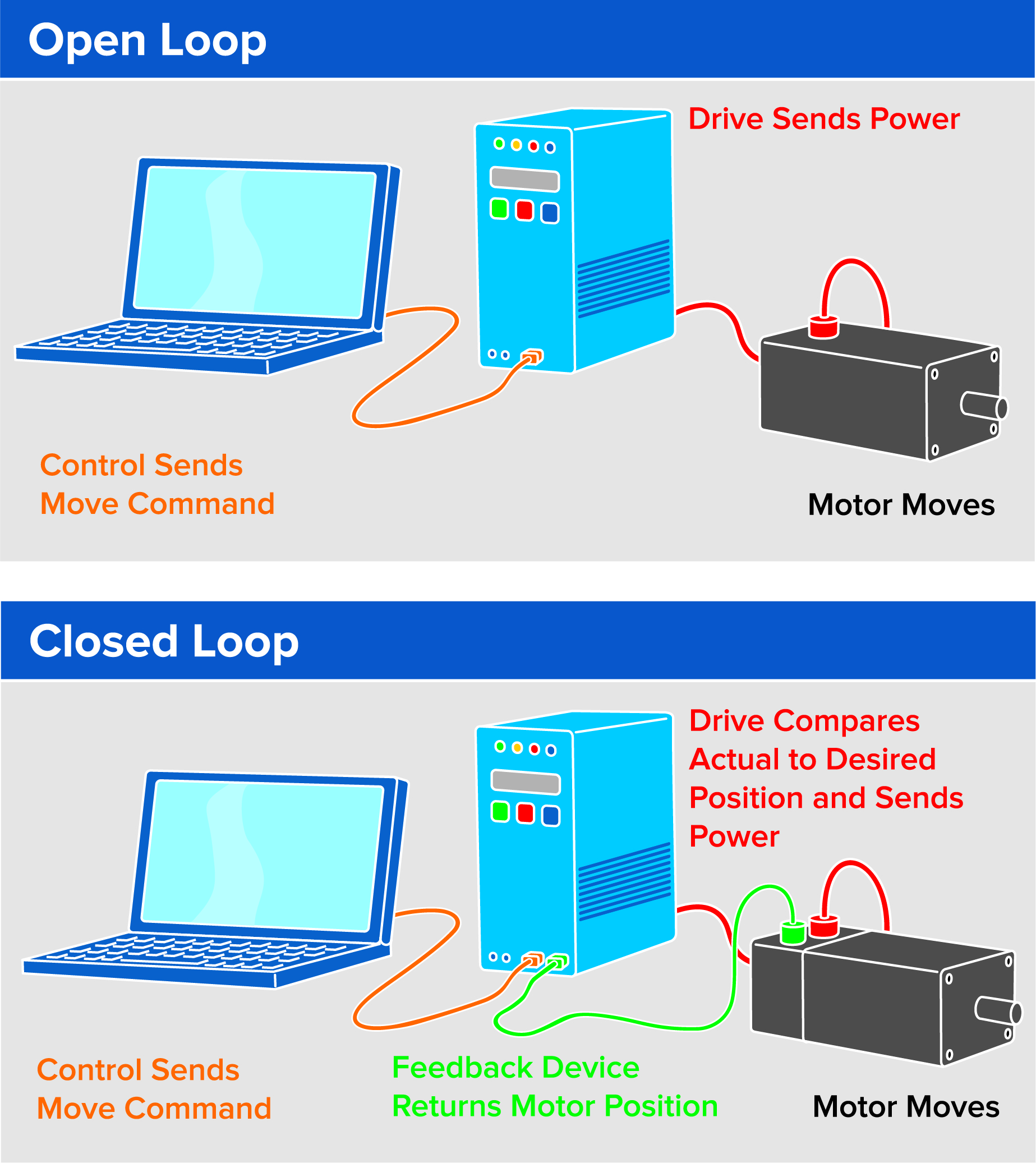 Open Loop

Drive Sends Power

Control Sends Move Command

Motor Moves

Closed Loop

Drive Compares Actual to Desired Position and Sends Power

Control Sends Move Command

Feedback Device Returns Motor Position

Motor Moves